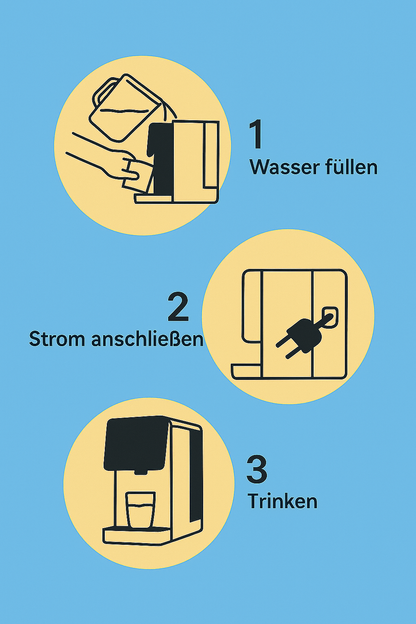 1
Wasser füllen

2
Strom anschließen

3
Trinken