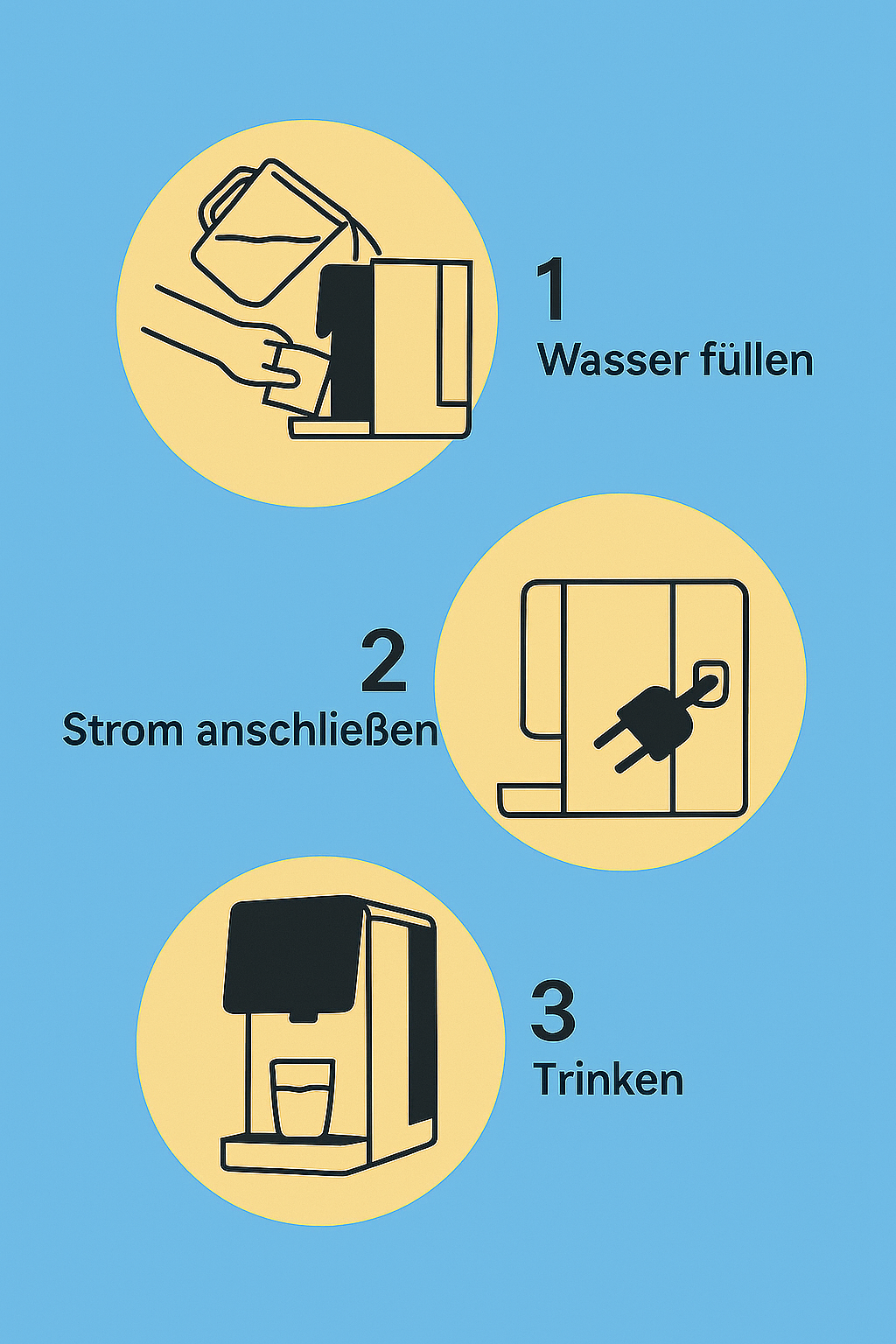 1
Wasser füllen

2
Strom anschließen

3
Trinken